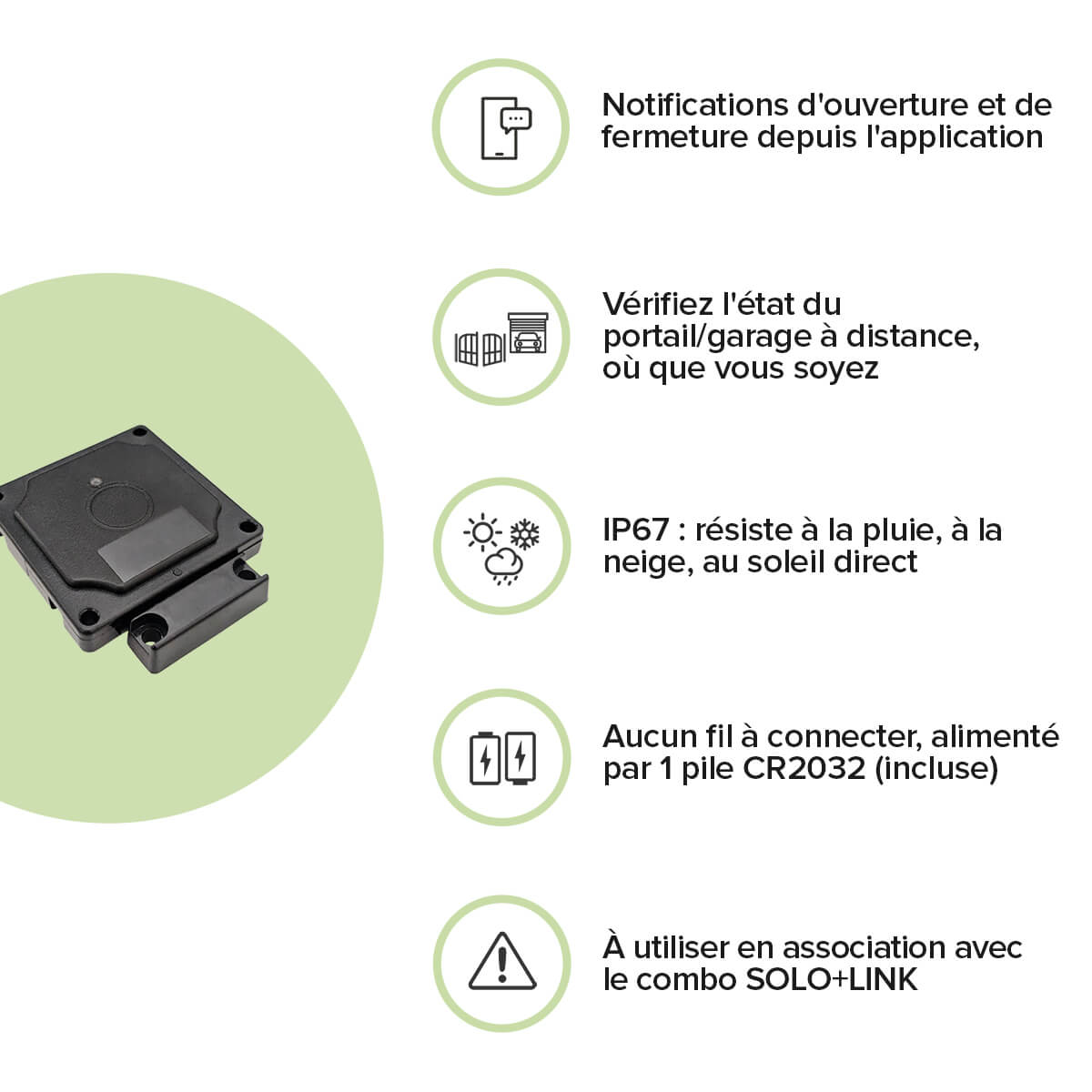 Notifications d'ouverture et de fermeture depuis l'application

Vérifiez l'état du portail/garage à distance, où que vous soyez

IP67 : résiste à la pluie, à la neige, au soleil direct

Aucun fil à connecter, alimenté par 1 pile CR2032 (incluse)

À utiliser en association avec le combo SOLO+LINK