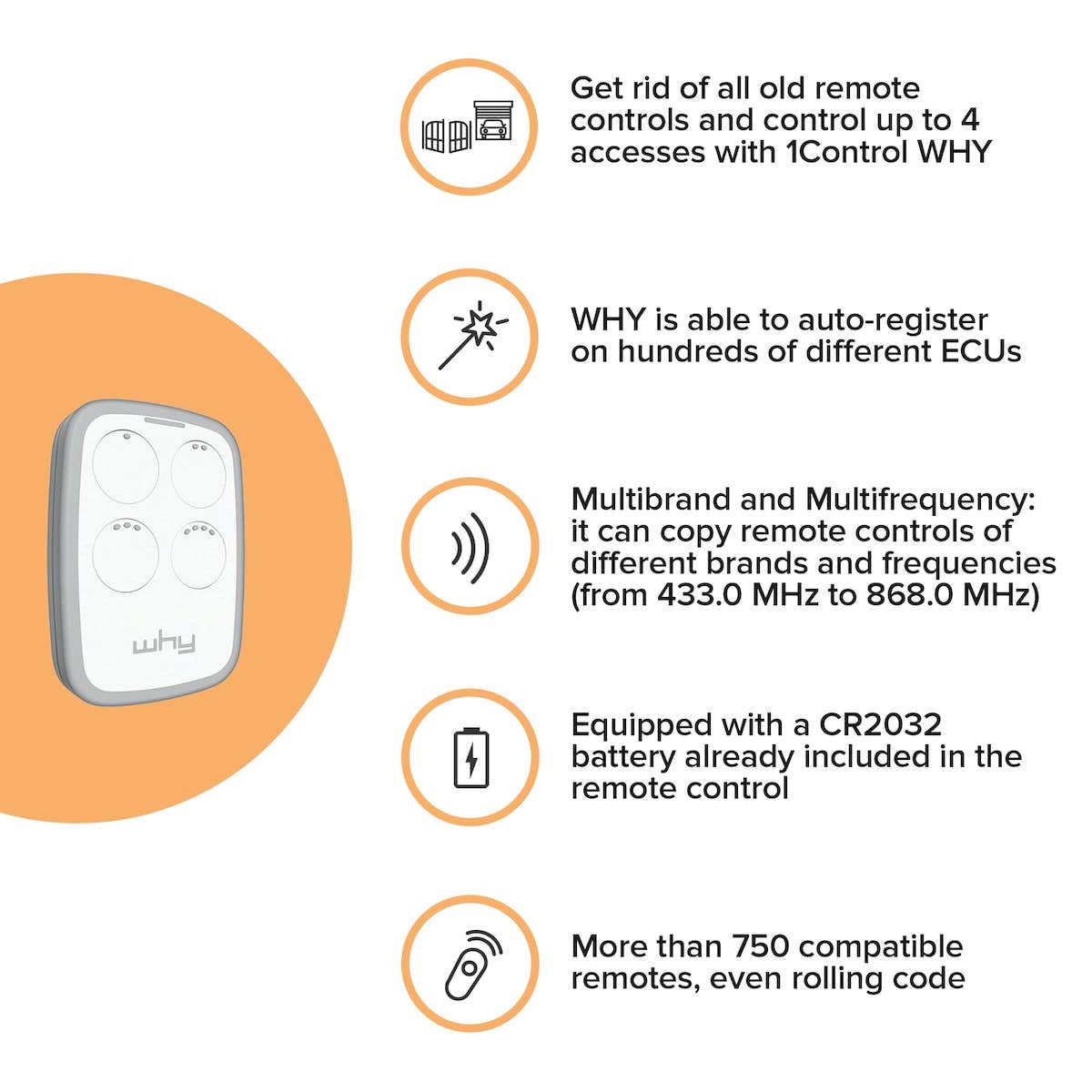 why

Get rid of all old remote controls and control up to 4 accesses with 1Control WHY

WHY is able to auto-register on hundreds of different ECUs

Multibrand and Multifrequency: it can copy remote controls of different brands and frequencies (from 433.0 MHz to 868.0 MHz)

Equipped with a CR2032 battery already included in the remote control

More than 750 compatible remotes, even rolling code